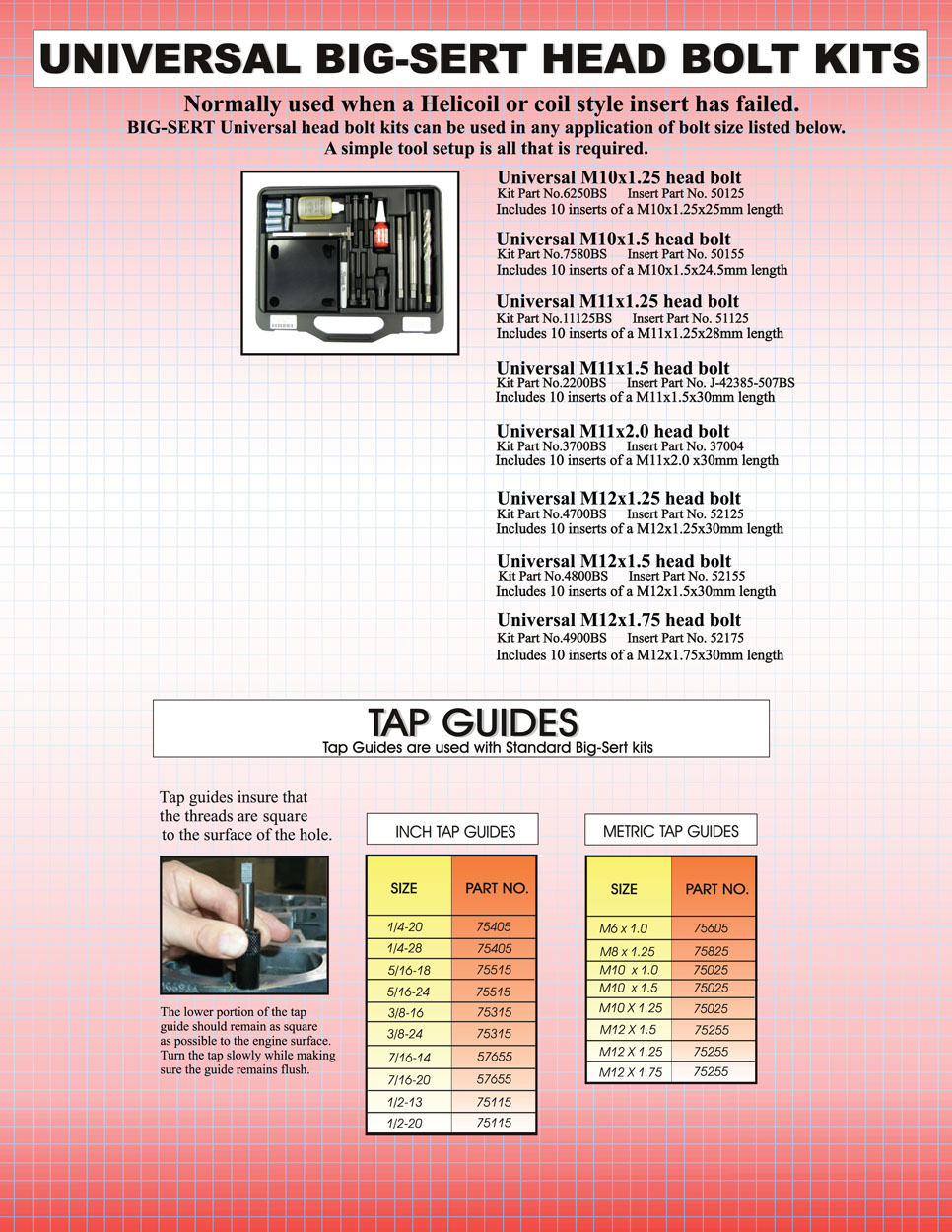 UNIVERSAL BIG-SERT HEAD BOLT KITS

Normally used when a Helicoil or coil style insert has failed.
BIG-SERT Universal head bolt kits can be used in any application of bolt size listed below.
A simple tool setup is all that is required.

Universal M10x1.25 head bolt
Kit Part No.6250BS Insert Part No. 50125
Includes 10 inserts of a M10x1.25x25mm length

Universal M10x1.5 head bolt
Kit Part No.7580BS Insert Part No. 50155
Includes 10 inserts of a M10x1.5x24.5mm length

Universal M11x1.25 head bolt
Kit Part No.11125BS Insert Part No. 51125
Includes 10 inserts of a M11x1.25x28mm length

Universal M11x1.5 head bolt
Kit Part No.2200BS Insert Part No. J-42385-507BS
Includes 10 inserts of a M11x1.5x30mm length

Universal M11x2.0 head bolt
Kit Part No.3700BS Insert Part No. 37004
Includes 10 inserts of a M11x2.0 x30mm length

Universal M12x1.25 head bolt
Kit Part No.4700BS Insert Part No. 52125
Includes 10 inserts of a M12x1.25x30mm length

Universal M12x1.5 head bolt
Kit Part No.4800BS Insert Part No. 52155
Includes 10 inserts of a M12x1.5x30mm length

Universal M12x1.75 head bolt
Kit Part No.4900BS Insert Part No. 52175
Includes 10 inserts of a M12x1.75x30mm length

TAP GUIDES
Tap Guides are used with Standard Big-Sert kits

Tap guides insure that the threads are square to the surface of the hole.

The lower portion of the tap guide should remain as square as possible to the engine surface. Turn the tap slowly while making sure the guide remains flush.

INCH TAP GUIDES

| SIZE | PART NO. |
|---|---|
| 1/4-20 | 75405 |
| 1/4-28 | 75405 |
| 5/16-18 | 75515 |
| 5/16-24 | 75515 |
| 3/8-16 | 75315 |
| 3/8-24 | 75315 |
| 7/16-14 | 57655 |
| 7/16-20 | 57655 |
| 1/2-13 | 75115 |
| 1/2-20 | 75115 |

METRIC TAP GUIDES

| SIZE | PART NO. |
|---|---|
| M6 x 1.0 | 75605 |
| M8 x 1.25 | 75825 |
| M10 x 1.0 | 75025 |
| M10 x 1.5 | 75025 |
| M10 X 1.25 | 75025 |
| M12 X 1.5 | 75255 |
| M12 X 1.25 | 75255 |
| M12 X 1.75 | 75255 |